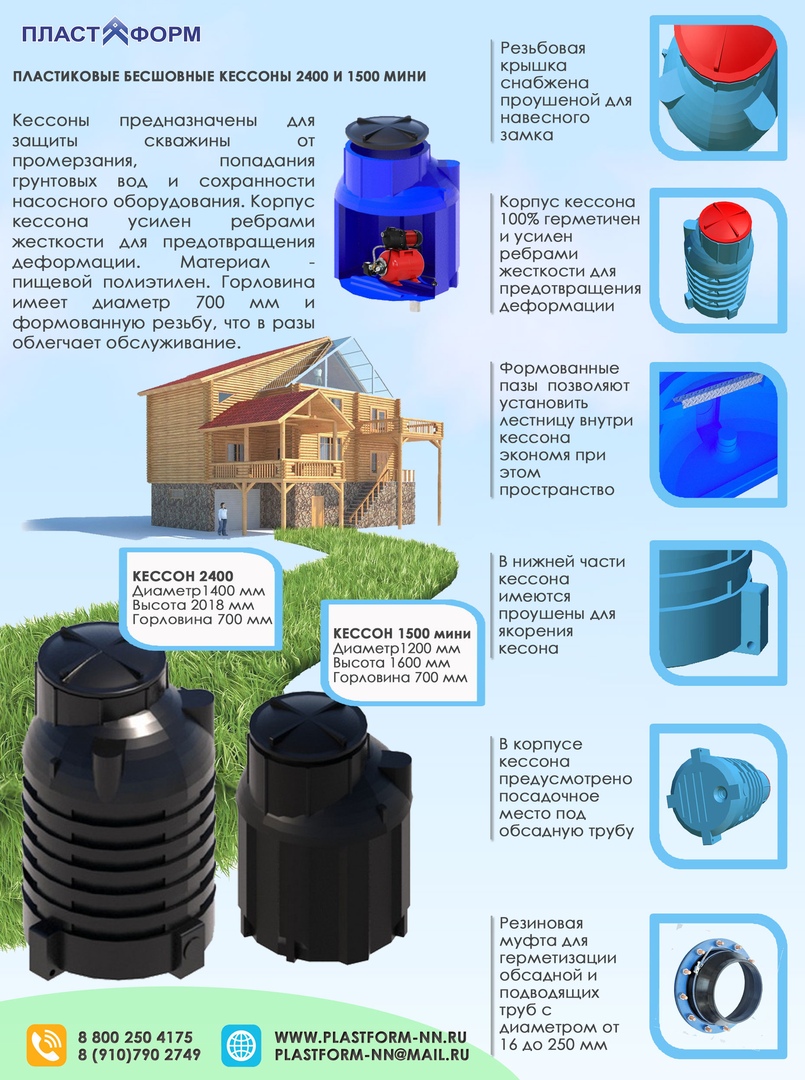 ПЛАСТФОРМ

ПЛАСТИКОВЫЕ БЕСШОВНЫЕ КЕССОНЫ 2400 И 1500 МИНИ

Кессоны предназначены для защиты скважины от промерзания, попадания грунтовых вод и сохранности насосного оборудования. Корпус кессона усилен ребрами жесткости для предотвращения деформации. Материал - пищевой полиэтилен. Горловина имеет диаметр 700 мм и формованную резьбу, что в разы облегчает обслуживание.

КЕССОН 2400
Диаметр1400 мм
Высота 2018 мм
Горловина 700 мм

КЕССОН 1500 мини
Диаметр1200 мм
Высота 1600 мм
Горловина 700 мм

Резьбовая крышка снабжена проушеной для навесного замка

Корпус кессона 100% герметичен и усилен ребрами жесткости для предотвращения деформации

Формованные пазы позволяют установить лестницу внутри кессона экономя при этом пространство

В нижней части кессона имеются проушены для якорения кесона

В корпусе кессона предусмотрено посадочное место под обсадную трубу

Резиновая муфта для герметизации обсадной и подводящих труб с диаметром от 16 до 250 мм

8 800 250 4175
8 (910)790 2749

WWW.PLASTFORM-NN.RU
PLASTFORM-NN@MAIL.RU